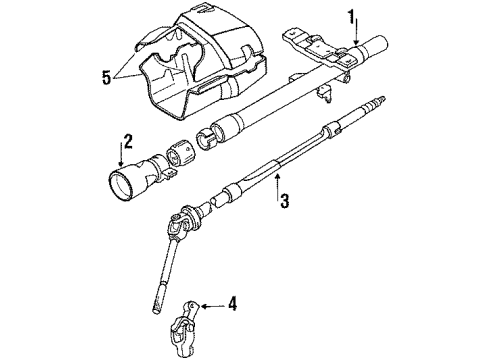 1
5
2
3
4