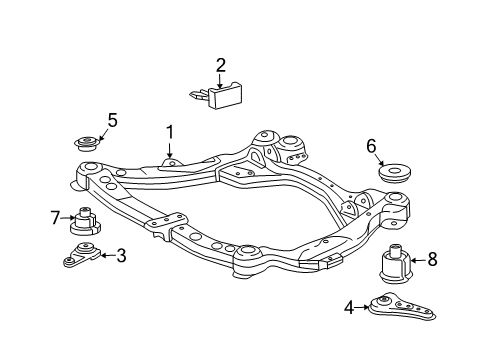 2
5
1
6
7
3
8
4