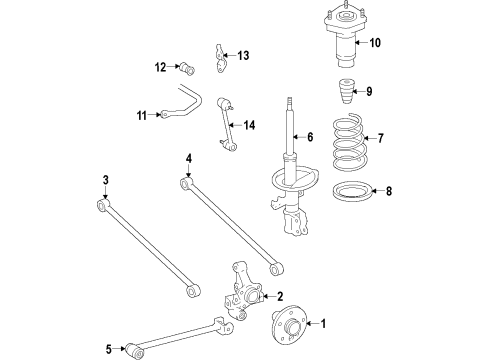 10
13
12
9
11
14
6
7
4
3
8
2
1
5