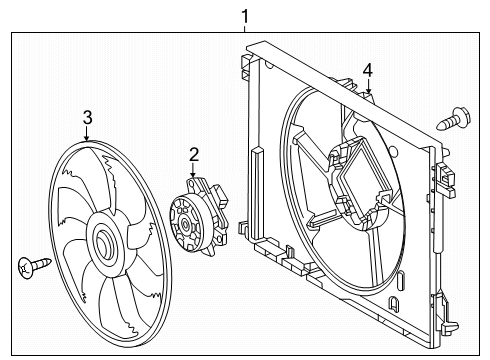 1
4
3
2