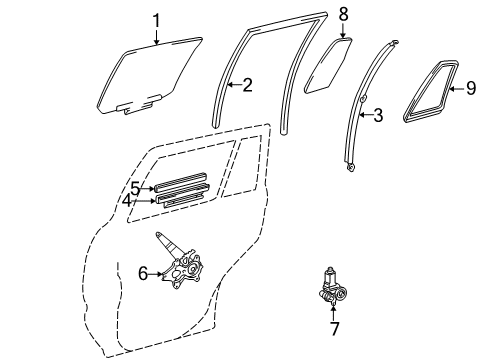 1
8
2
9
3
5
4
6
7