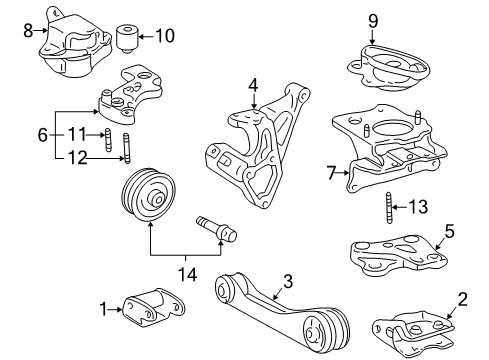 8
10
9
4
6
11
12
7
13
5
14
3
1
2