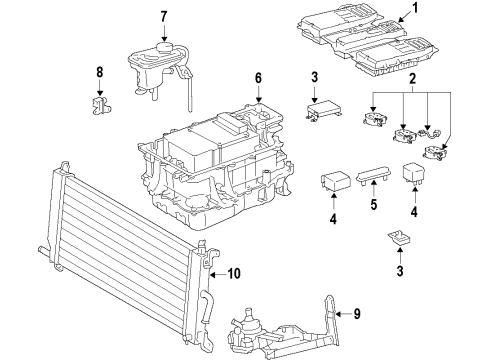 7
1
8
6
3
2
4
5
4
3
10
9