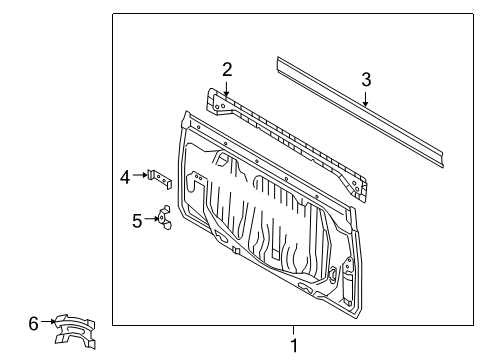 2
3
4
5
6
1