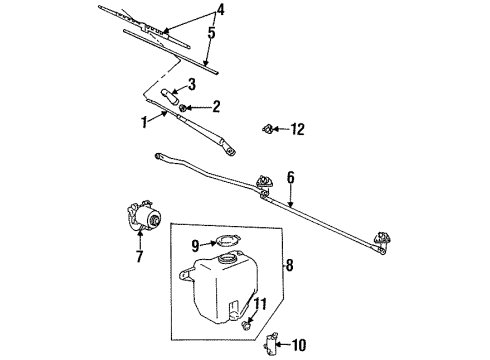 4
5
3
2
1
12
6
7
9
8
11
10