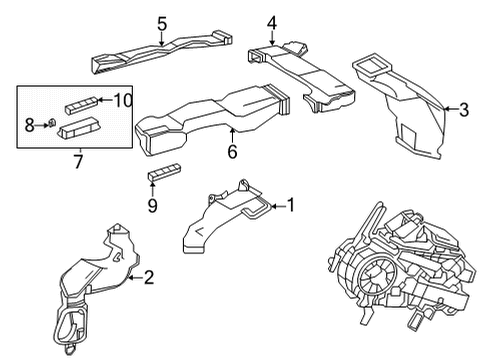 5
4
10
3
8
6
7
9
1
2