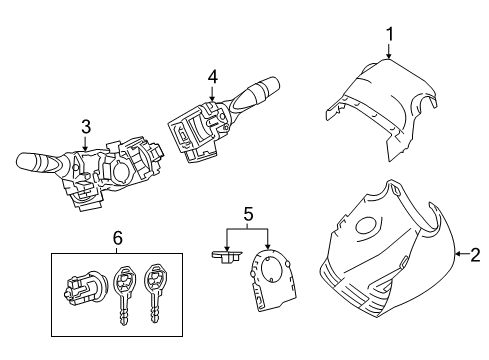 1
4
3
5
6
2