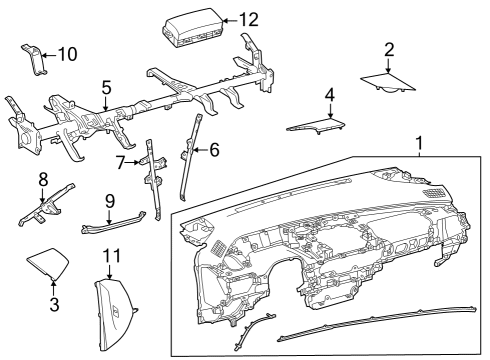 12
10
2
5
4
1
6
7
8
9
11
3