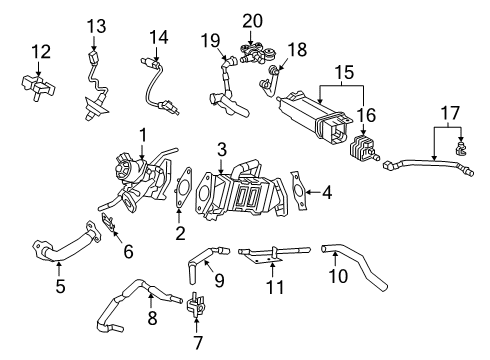 12
13
14
19
20
18
15
16
17
1
3
4
2
6
5
9
11
10
8
7