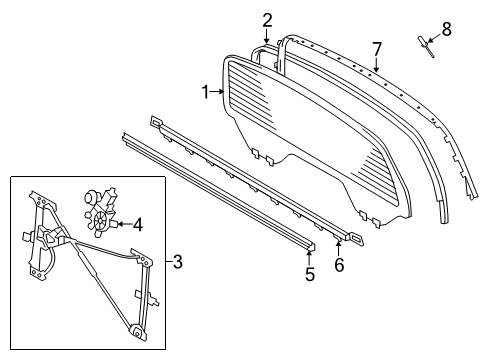 2
8
7
1
4
3
5
6