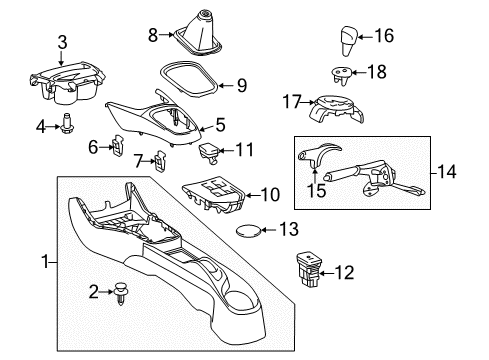 3
8
16
18
9
17
4
5
6
11
7
14
15
10
13
1
12
2