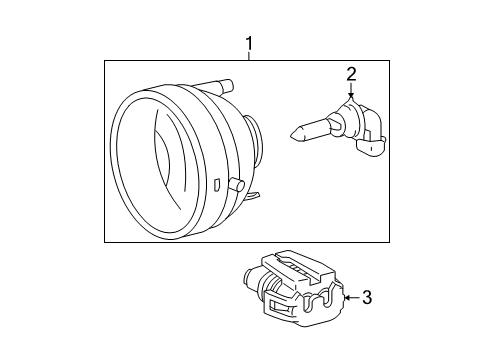 1
2
3