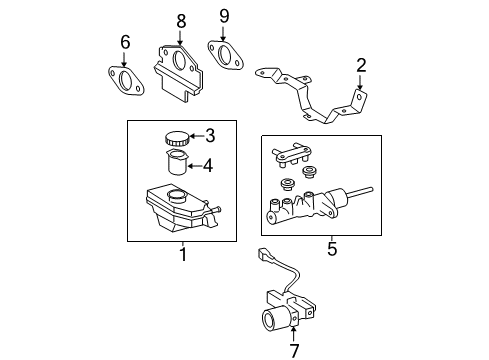 6
8
9
2
3
4
1
5
7