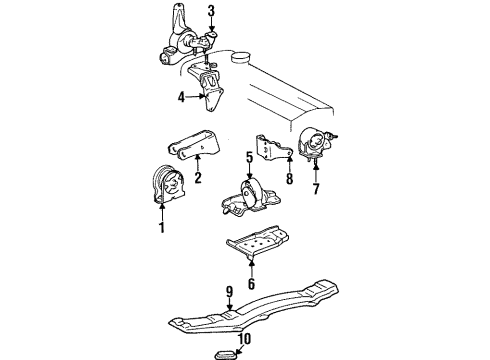 3
4
2
5
8
7
1
6
9
10