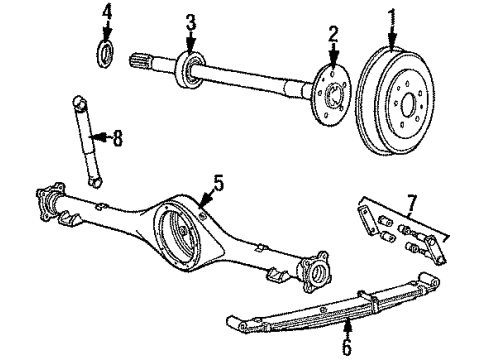 4
3
2
1
8
5
7
6