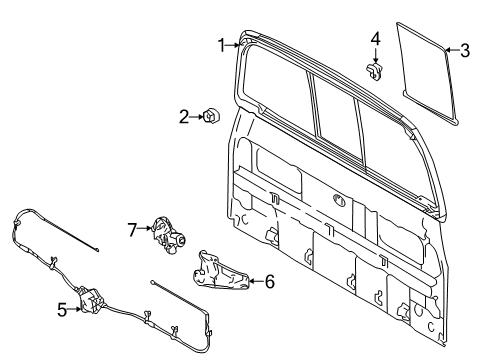 1
4
3
2
7
6
5