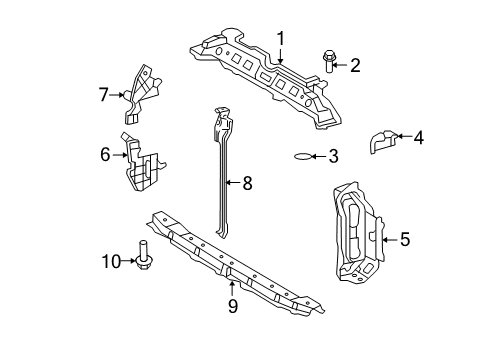 1
2
7
4
6
3
8
5
10
9