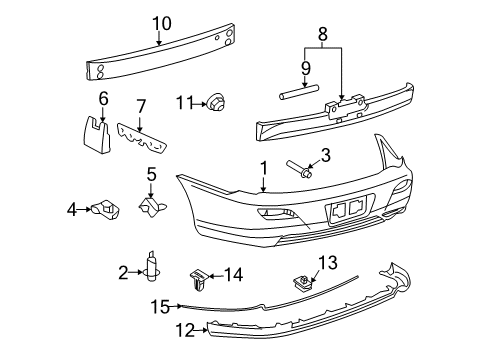 10
8
9
6
7
11
3
1
5
4
2
14
13
15
12