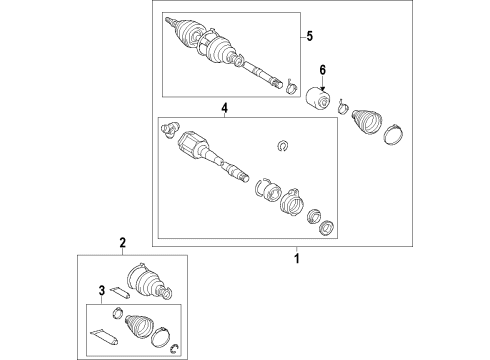 5
6
4
1
2
3