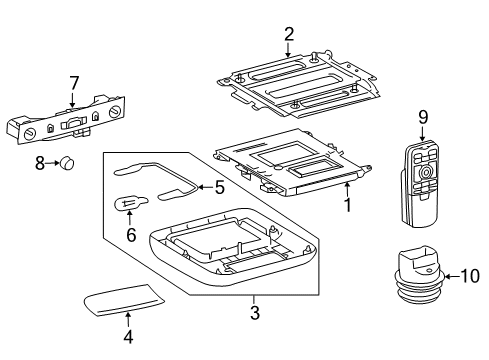 2
7
9
8
5
1
6
10
3
4