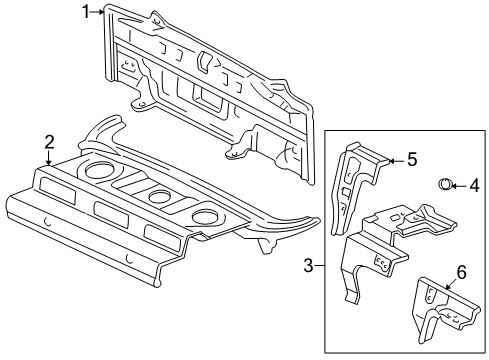 1
2
5
4
3
6