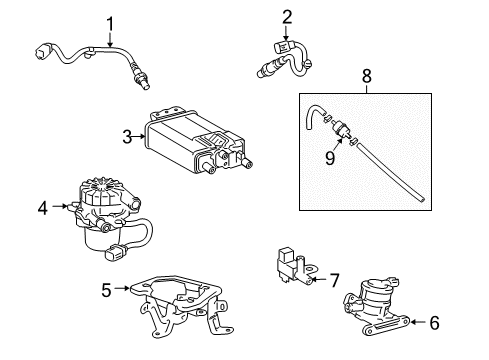 1
2
8
3
9
4
7
5
6