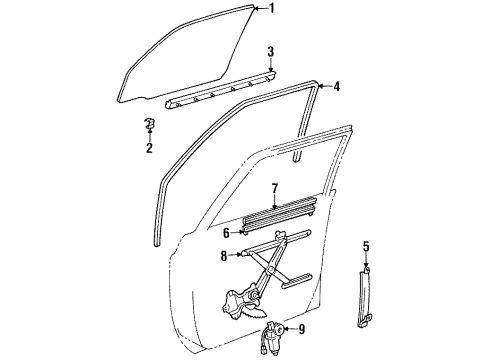 1
3
4
2
7
6
8
5
9