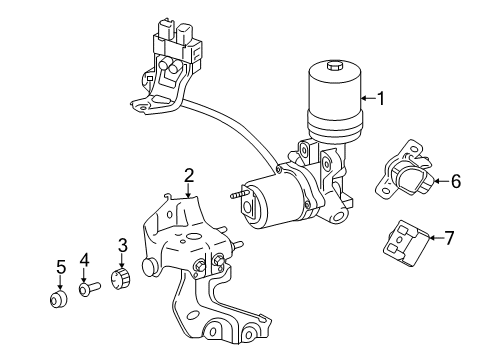 1
2
6
7
3
4
5