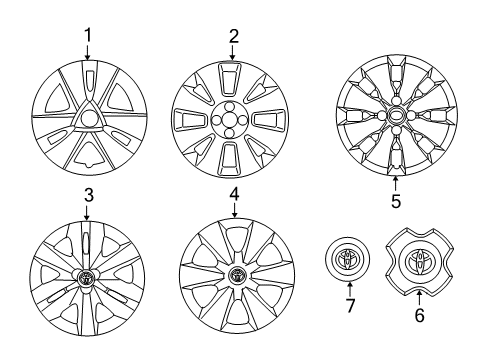 1

2

5

3

4

7

6