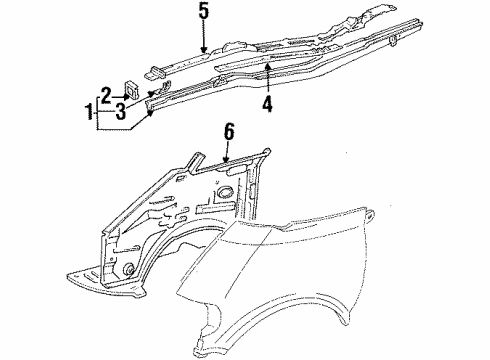 5
2
1
3
4
6