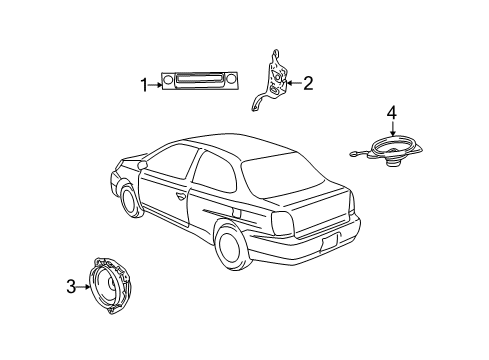 1
2
4
3