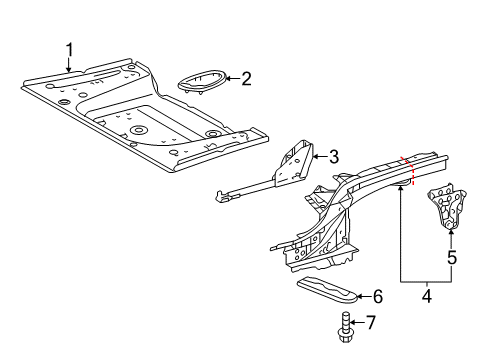 1
2
3
5
4
6
7