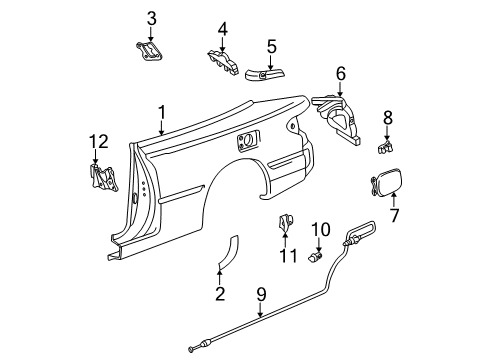 3
4
5
6
1
8
12
7
10
11
2
9