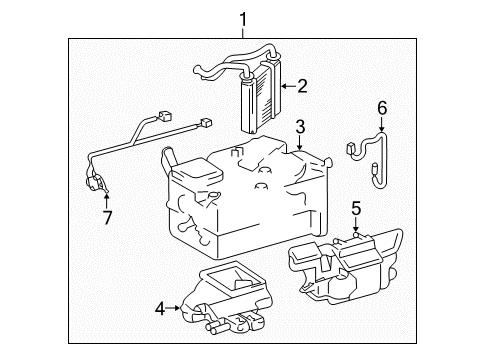 1
2
6
3
7
5
4