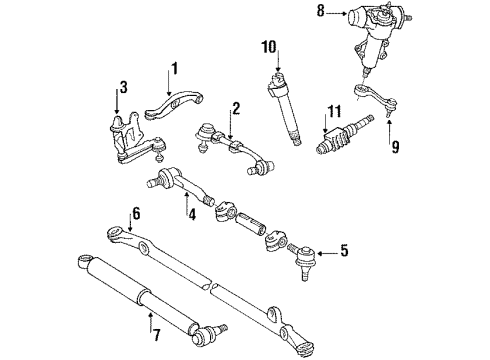 8
10
1
3
2
11
9
4
6
5
7