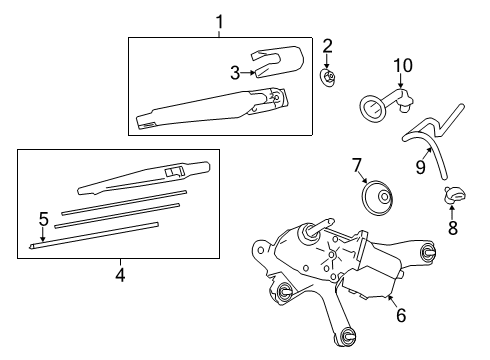 1
2
3
10
9
7
8
5
4
6