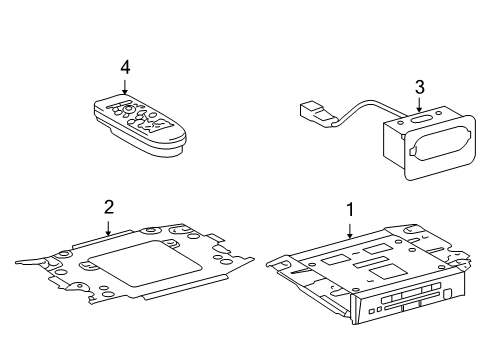 4

3

2

1