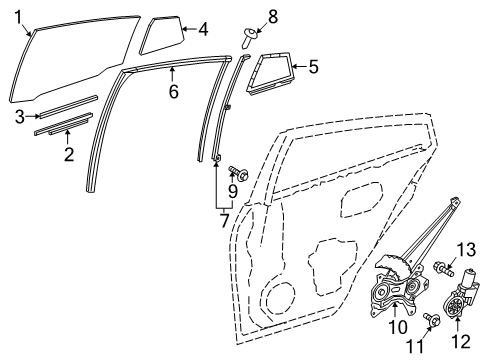 1
4
8
5
6
3
2
9
7
13
10
11
12