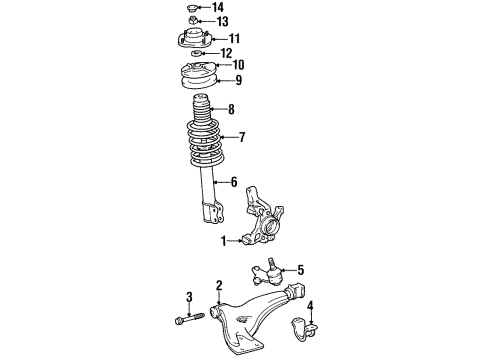 14
13
11
12
10
9
8
7
6
1
5
2
3
4