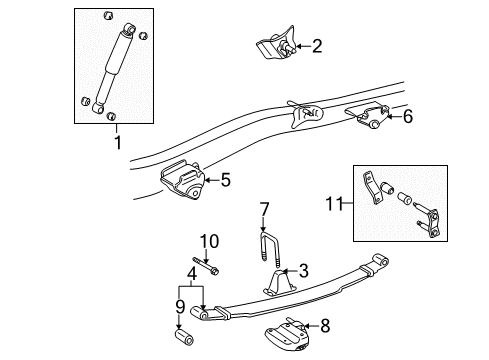 1
2
6
5
11
7
10
3
4
9
8