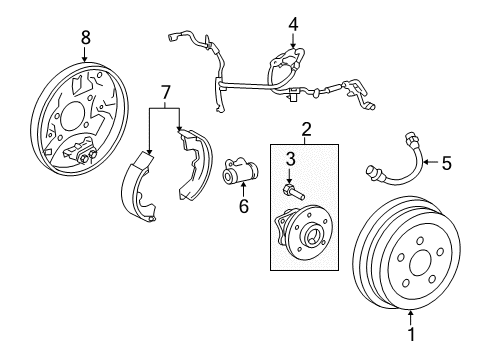 8
4
7
2
3
5
6
1