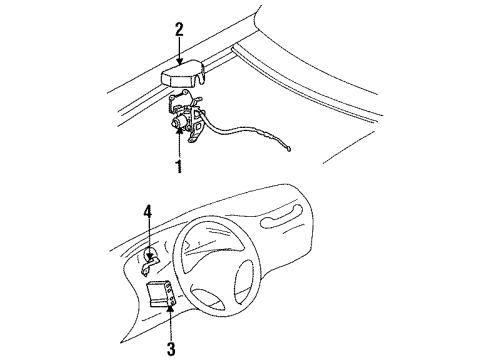 2
1
4
3