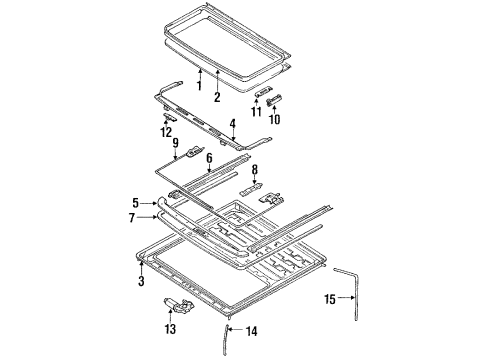 1
2
11
10
12
4
9
6
8
5
7
3
15
13
14