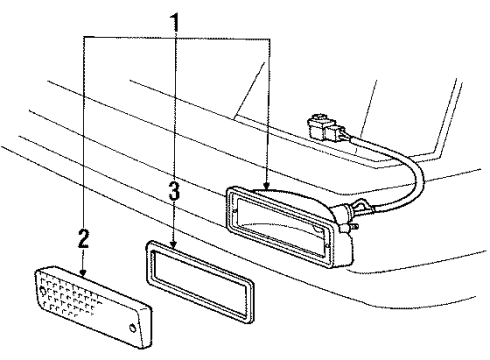 1
3
2