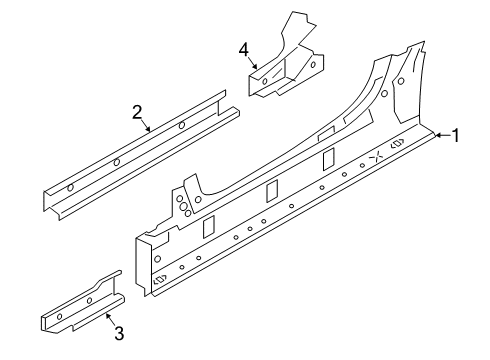 4
2
1
3