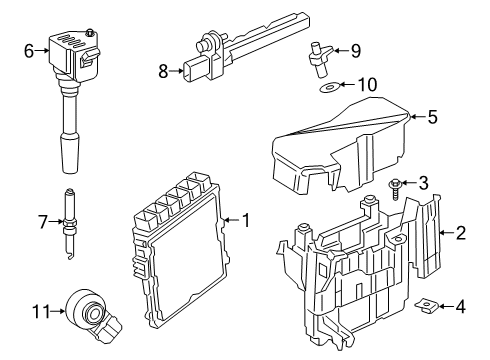 6
8
9
10
5
3
7
1
2
11
4