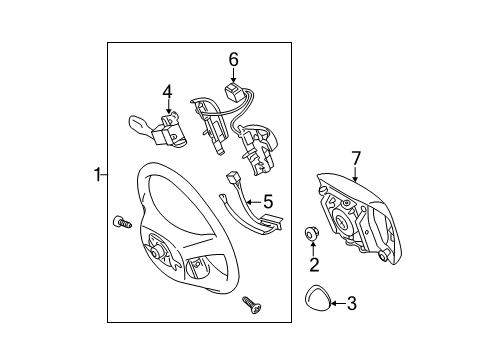 6
4
1
5
7
2
3