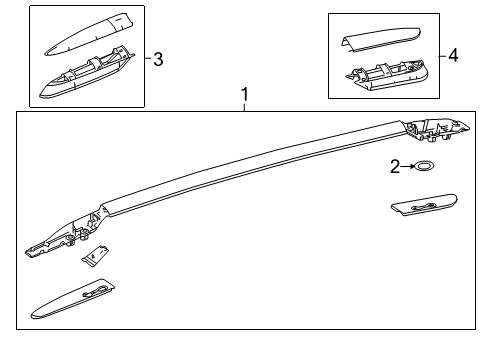 3
4
1
2