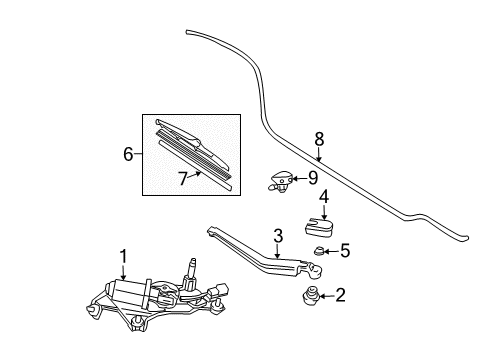 6
7
8
9
4
3
5
1
2