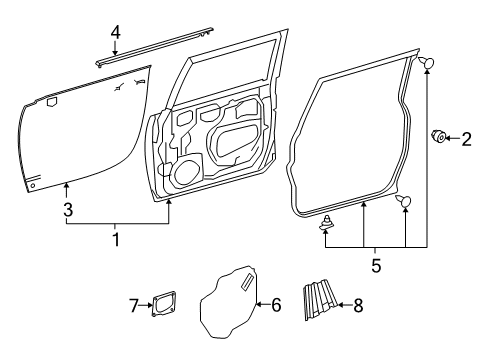 4
2
3
1
5
7
6
8